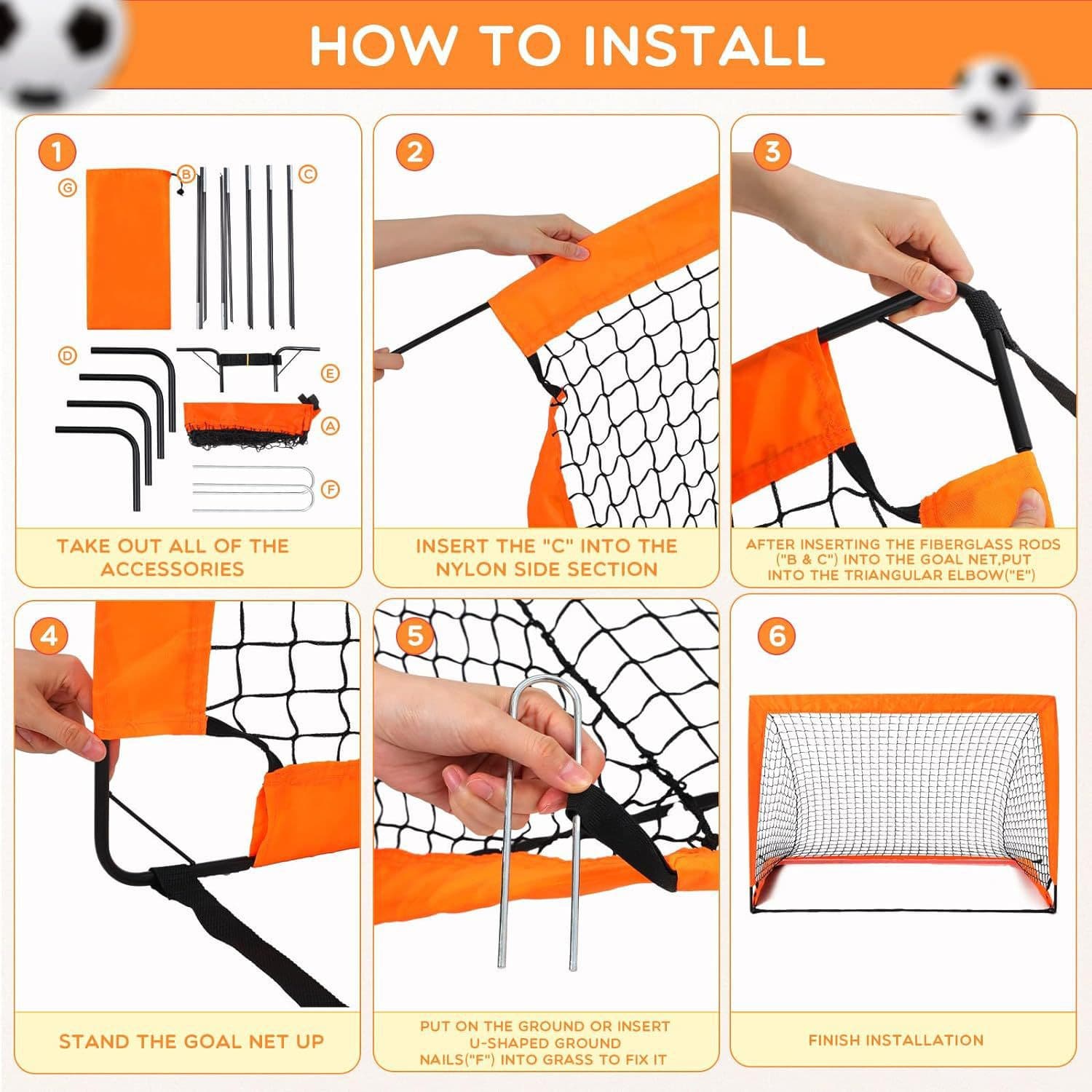 HOW TO INSTALL

1

G B C

D E A F

TAKE OUT ALL OF THE ACCESSORIES

2

INSERT THE "C" INTO THE NYLON SIDE SECTION

3

AFTER INSERTING THE FIBERGLASS RODS ("B & C") INTO THE GOAL NET,PUT INTO THE TRIANGULAR ELBOW("E")

4

STAND THE GOAL NET UP

5

PUT ON THE GROUND OR INSERT U-SHAPED GROUND NAILS("F") INTO GRASS TO FIX IT

6

FINISH INSTALLATION