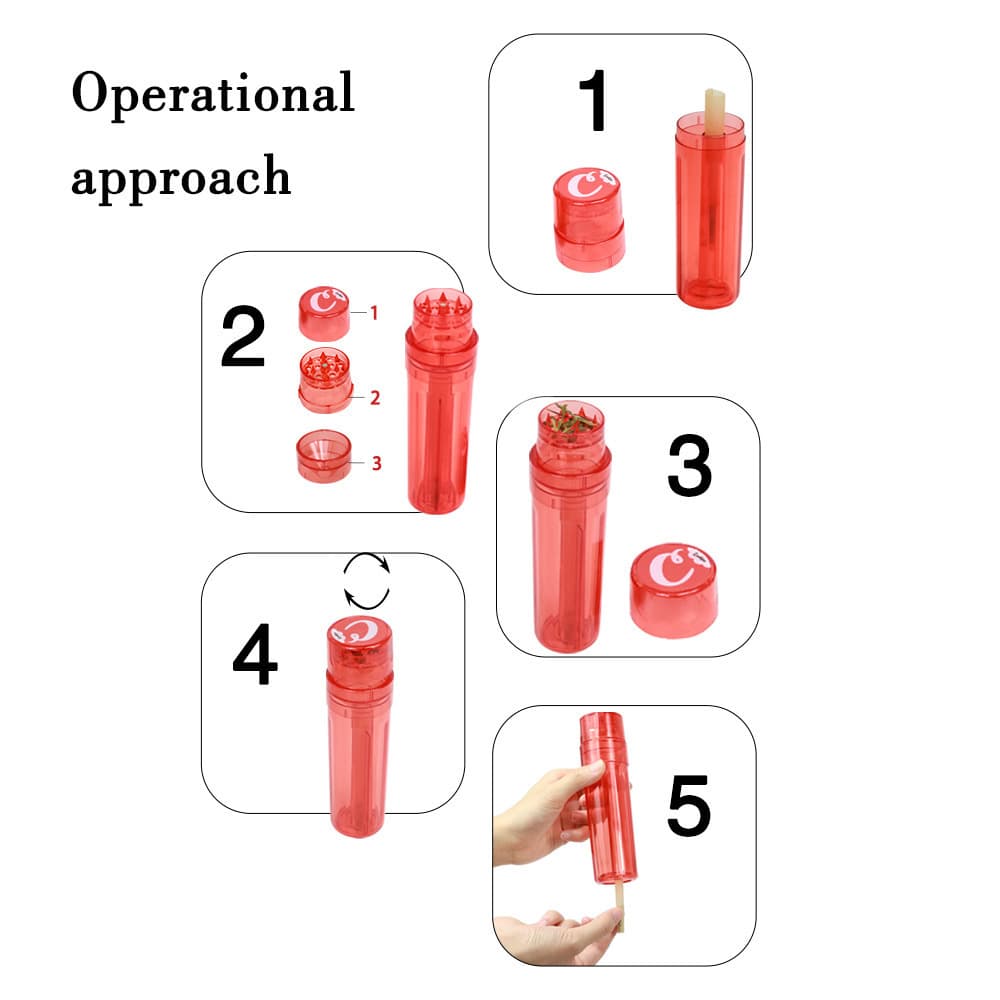 Operational approach

1

2

1

2

3

3

4

5