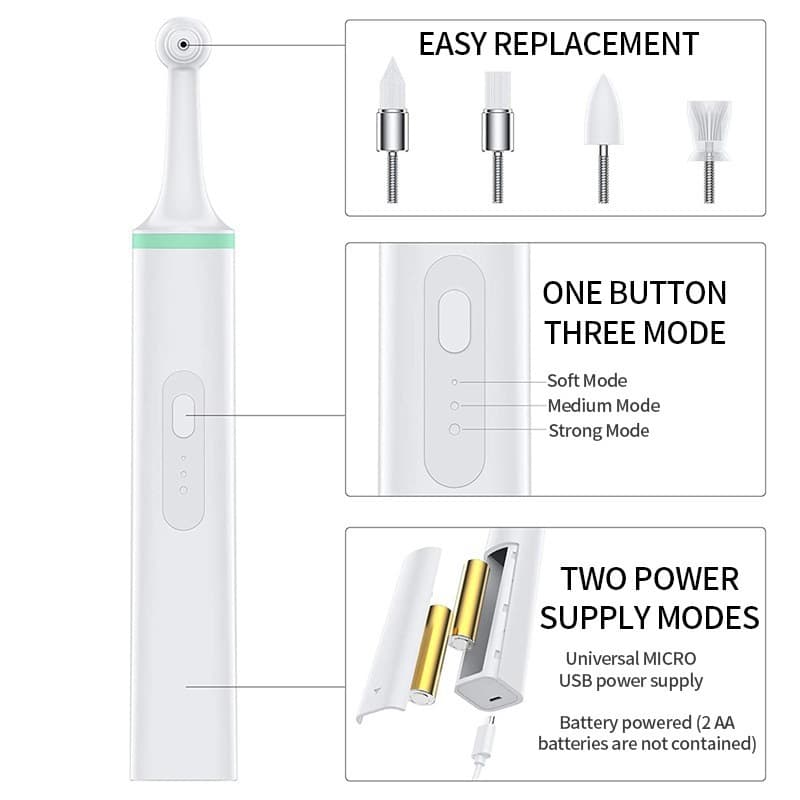 EASY REPLACEMENT

ONE BUTTON THREE MODE

Soft Mode
Medium Mode
Strong Mode

TWO POWER SUPPLY MODES

Universal MICRO USB power supply

Battery powered (2 AA batteries are not contained)