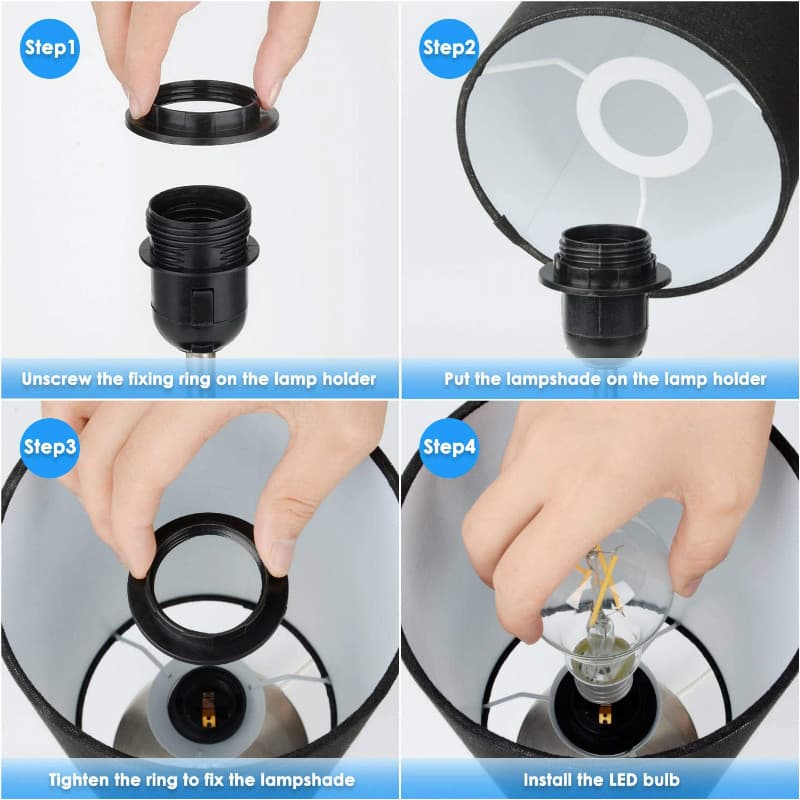 Step1

Unscrew the fixing ring on the lamp holder

Step2

Put the lampshade on the lamp holder

Step3

Tighten the ring to fix the lampshade

Step4

Install the LED bulb