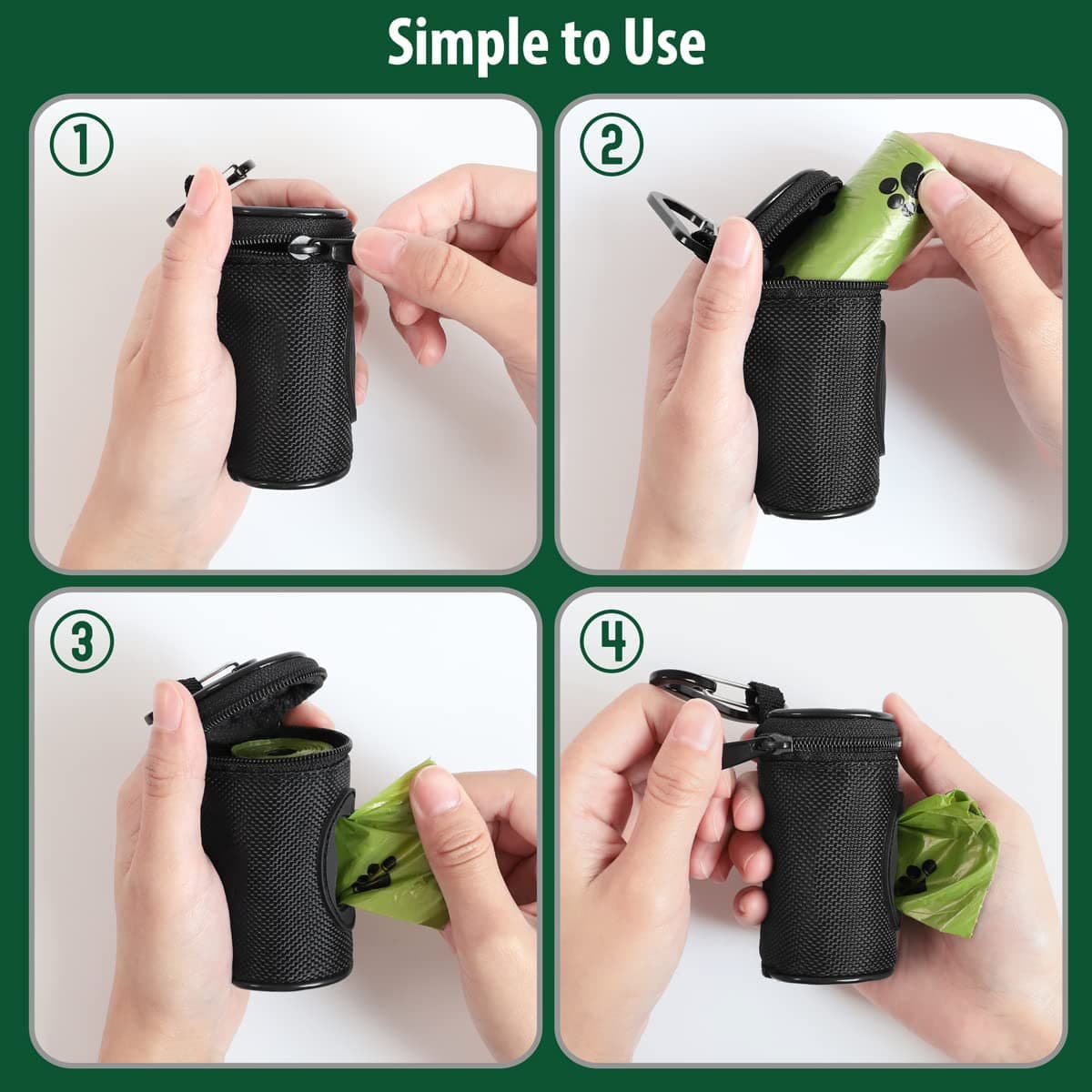 Simple to Use

①

②

③

④