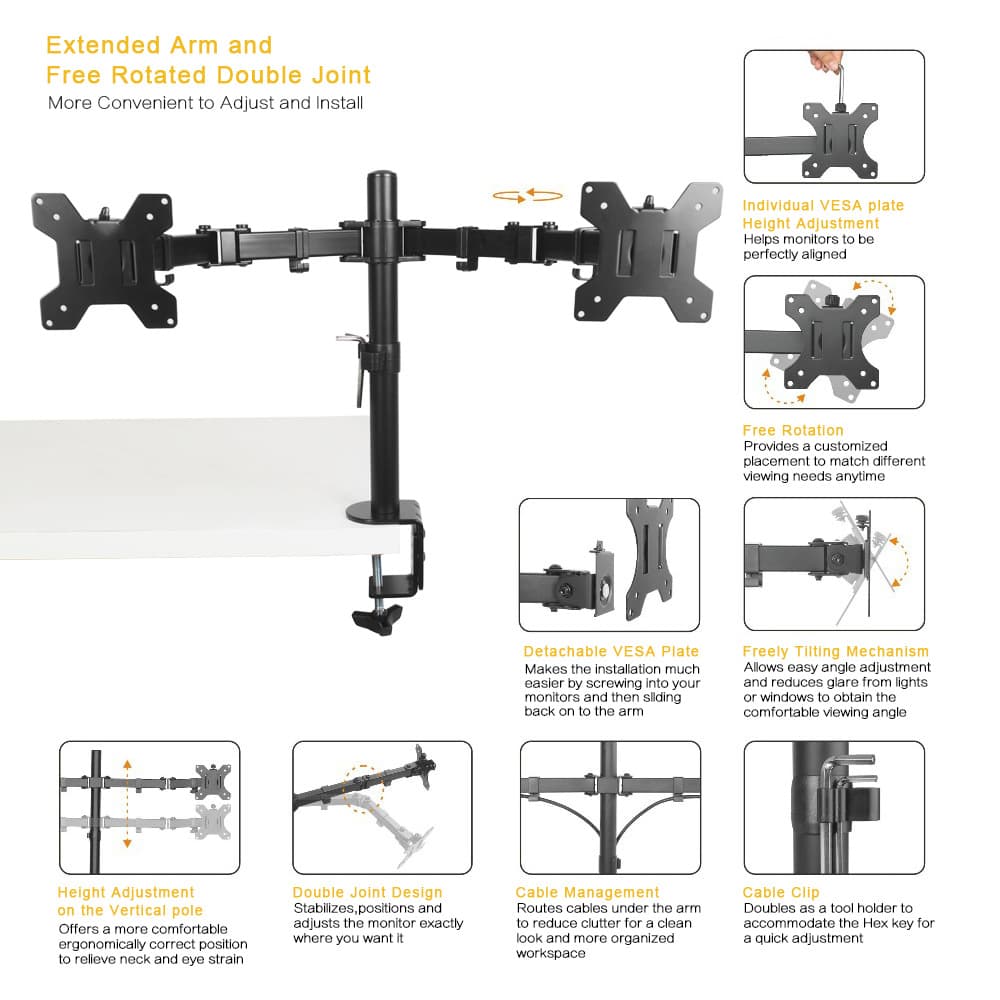 Extended Arm and
Free Rotated Double Joint
More Convenient to Adjust and Install

Individual VESA plate Height Adjustment
Helps monitors to be perfectly aligned

Free Rotation
Provides a customized placement to match different viewing needs anytime

Detachable VESA Plate
Makes the installation much easier by screwing into your monitors and then sliding back on to the arm

Freely Tilting Mechanism
Allows easy angle adjustment and reduces glare from lights or windows to obtain the comfortable viewing angle

Height Adjustment on the Vertical pole
Offers a more comfortable ergonomically correct position to relieve neck and eye strain

Double Joint Design
Stabilizes,positions and adjusts the monitor exactly where you want it

Cable Management
Routes cables under the arm to reduce clutter for a clean look and more organized workspace

Cable Clip
Doubles as a tool holder to accommodate the Hex key for a quick adjustment